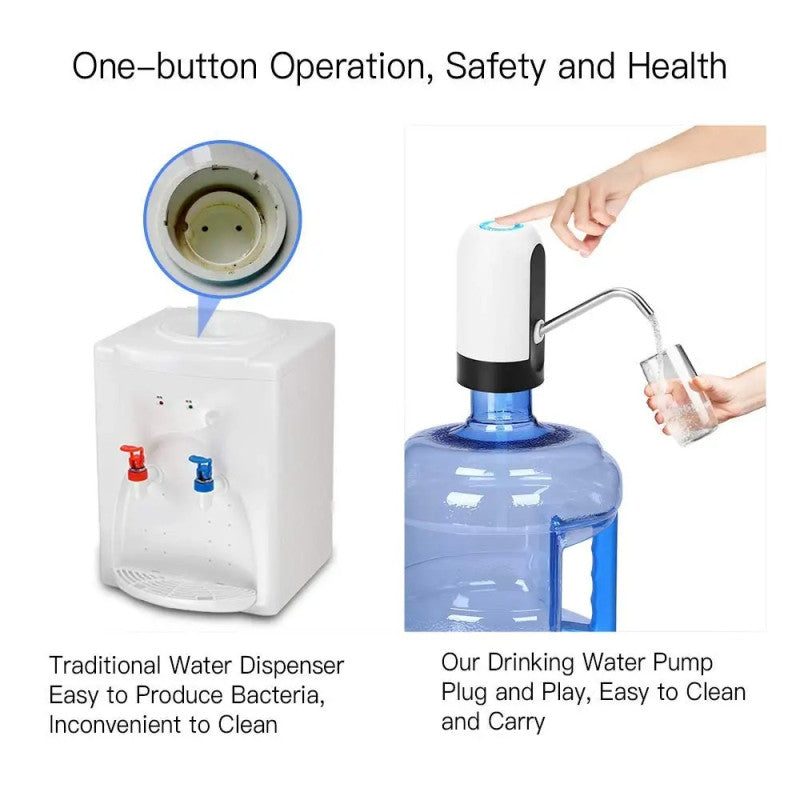 One–button Operation, Safety and Health

Traditional Water Dispenser Easy to Produce Bacteria, Inconvenient to Clean

Our Drinking Water Pump Plug and Play, Easy to Clean and Carry