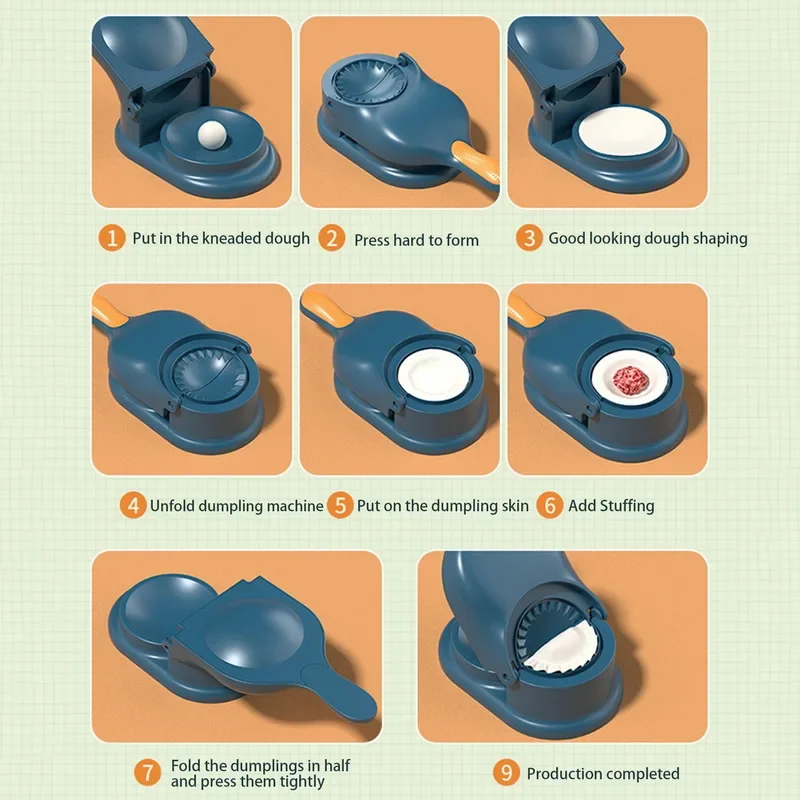 1 Put in the kneaded dough

2 Press hard to form

3 Good looking dough shaping

4 Unfold dumpling machine

5 Put on the dumpling skin

6 Add Stuffing

7 Fold the dumplings in half and press them tightly

9 Production completed